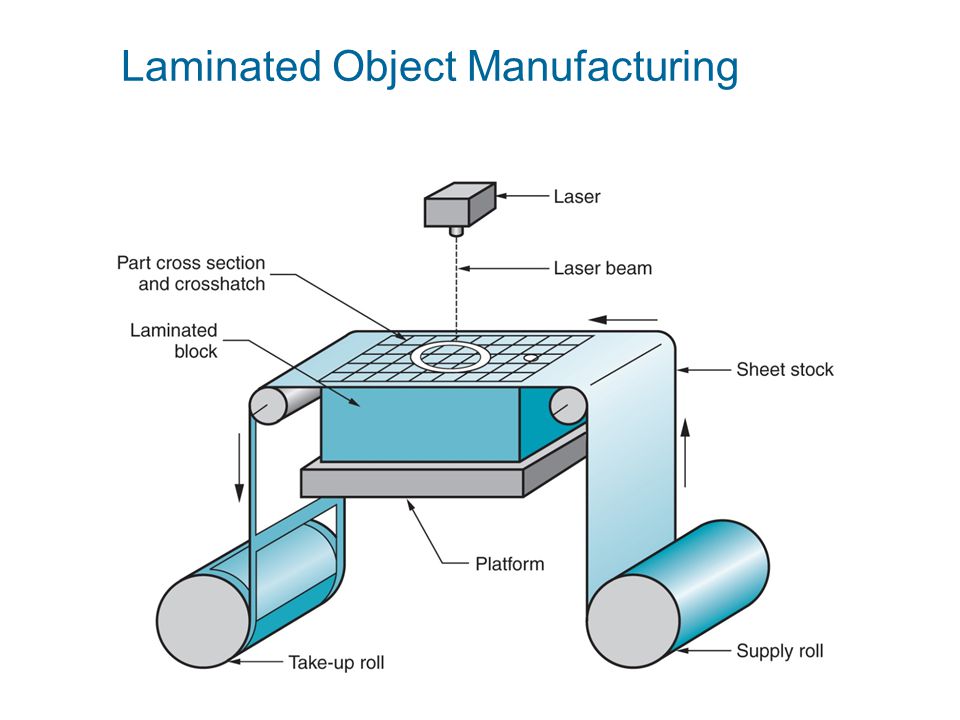 Laminated Object Manufacturing

Laser

Part cross section and crosshatch

Laser beam

Laminated block

Sheet stock

Platform

Take-up roll

Supply roll