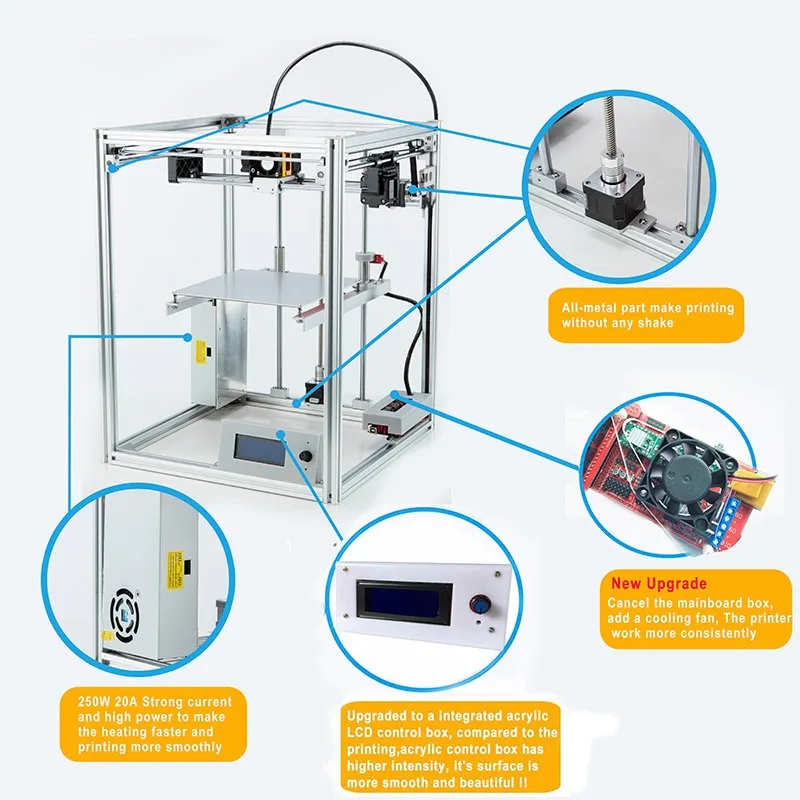 All-metal part make printing without any shake

New Upgrade
Cancel the mainboard box, add a cooling fan, The printer work more consistently

250W 20A Strong current and high power to make the heating faster and printing more smoothly

Upgraded to a integrated acrylic LCD control box, compared to the printing,acrylic control box has higher intensity, it's surface is more smooth and beautiful !!